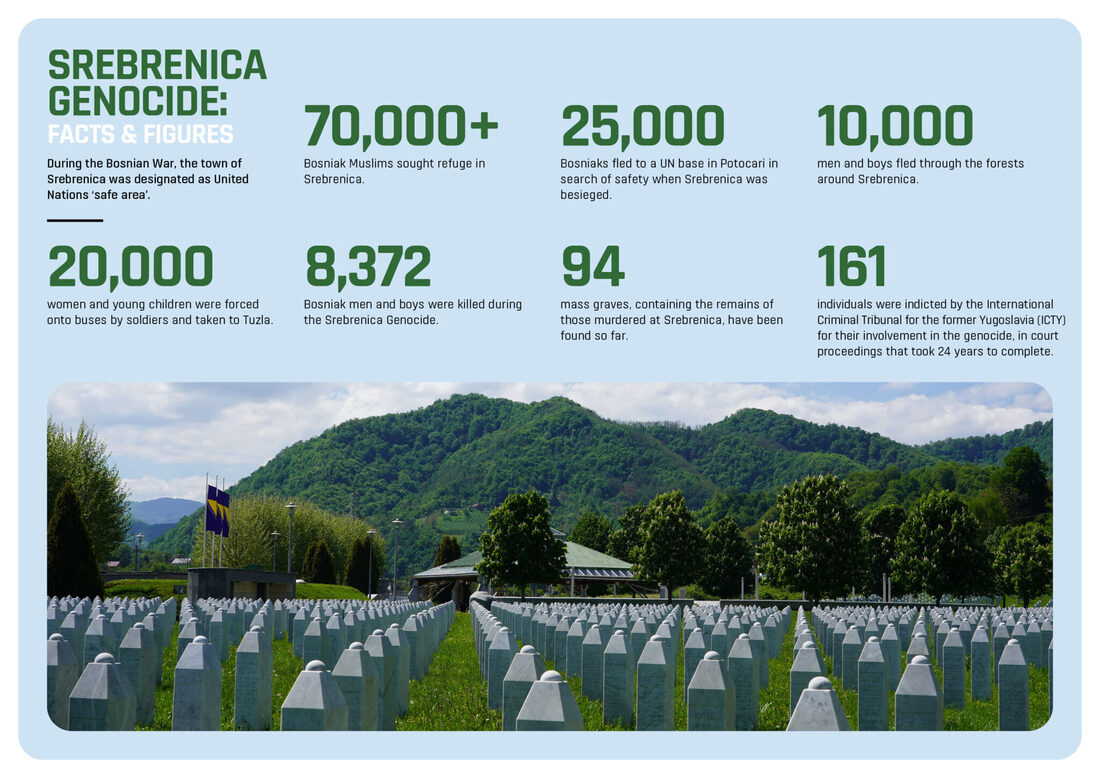 SREBRENICA GENOCIDE:
FACTS & FIGURES

During the Bosnian War, the town of Srebrenica was designated as United Nations 'safe area'.

70,000+

Bosniak Muslims sought refuge in Srebrenica.

25,000

Bosniaks fled to a UN base in Potocari in search of safety when Srebrenica was besieged.

10,000

men and boys fled through the forests around Srebrenica.

20,000

women and young children were forced onto buses by soldiers and taken to Tuzla.

8,372

Bosniak men and boys were killed during the Srebrenica Genocide.

94

mass graves, containing the remains of those murdered at Srebrenica, have been found so far.

161

individuals were indicted by the International Criminal Tribunal for the former Yugoslavia (ICTY) for their involvement in the genocide, in court proceedings that took 24 years to complete.